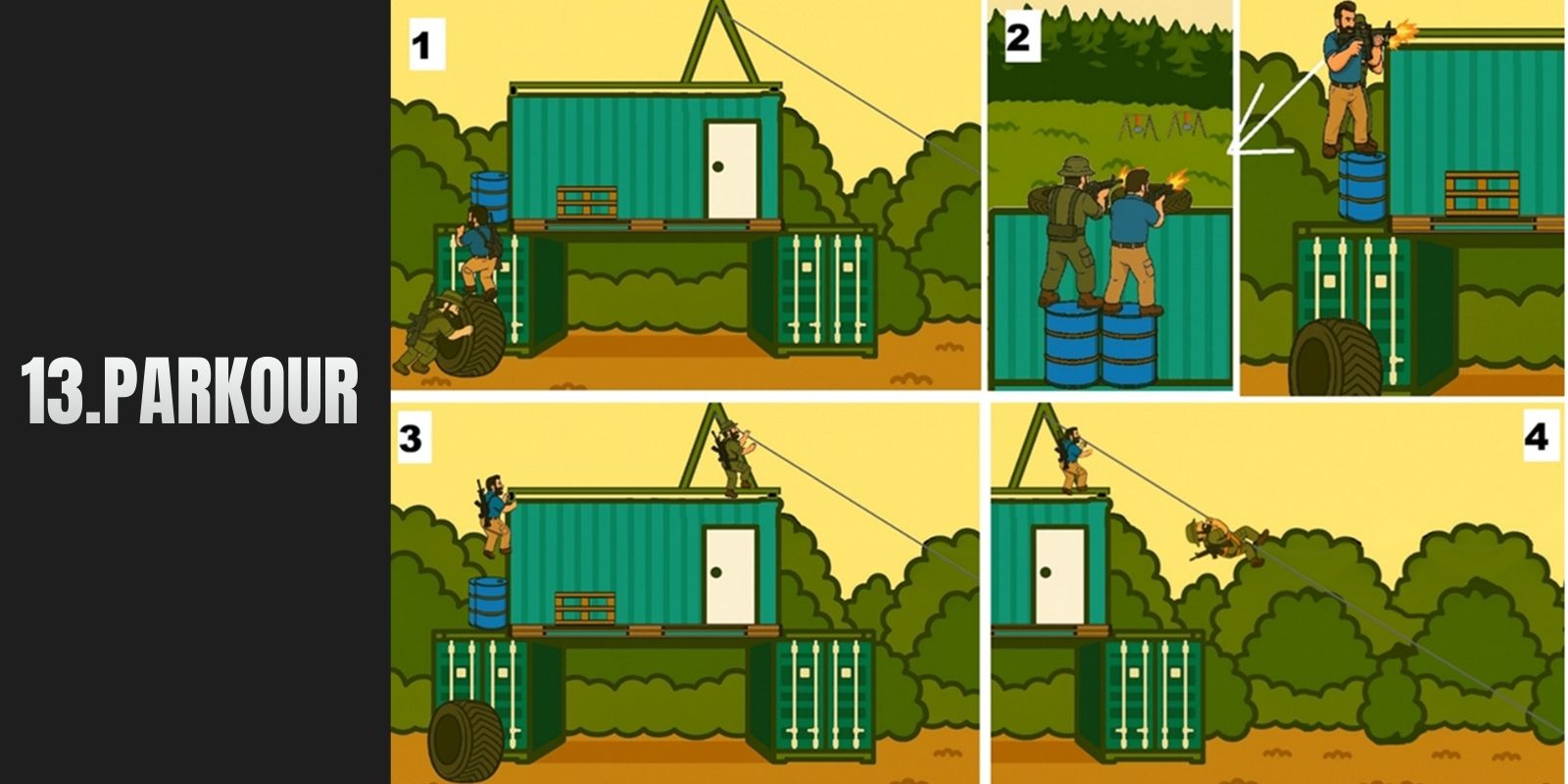 13.PARKOUR

1

2

3

4